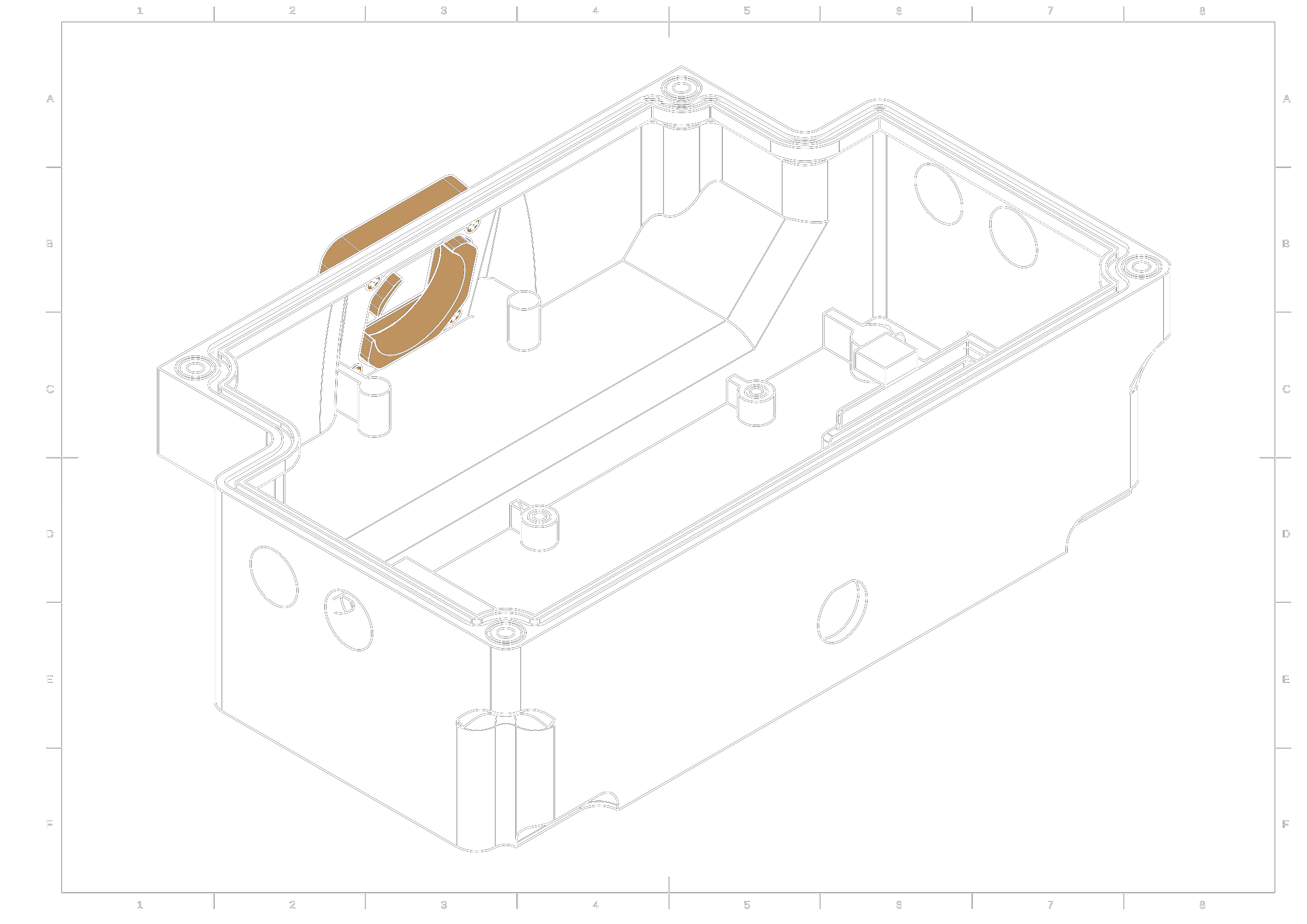 1 2 3 4 5 6 7 8

A
B
C
D
E
F

A
B
C
D
E
F

1 2 3 4 5 6 7 8