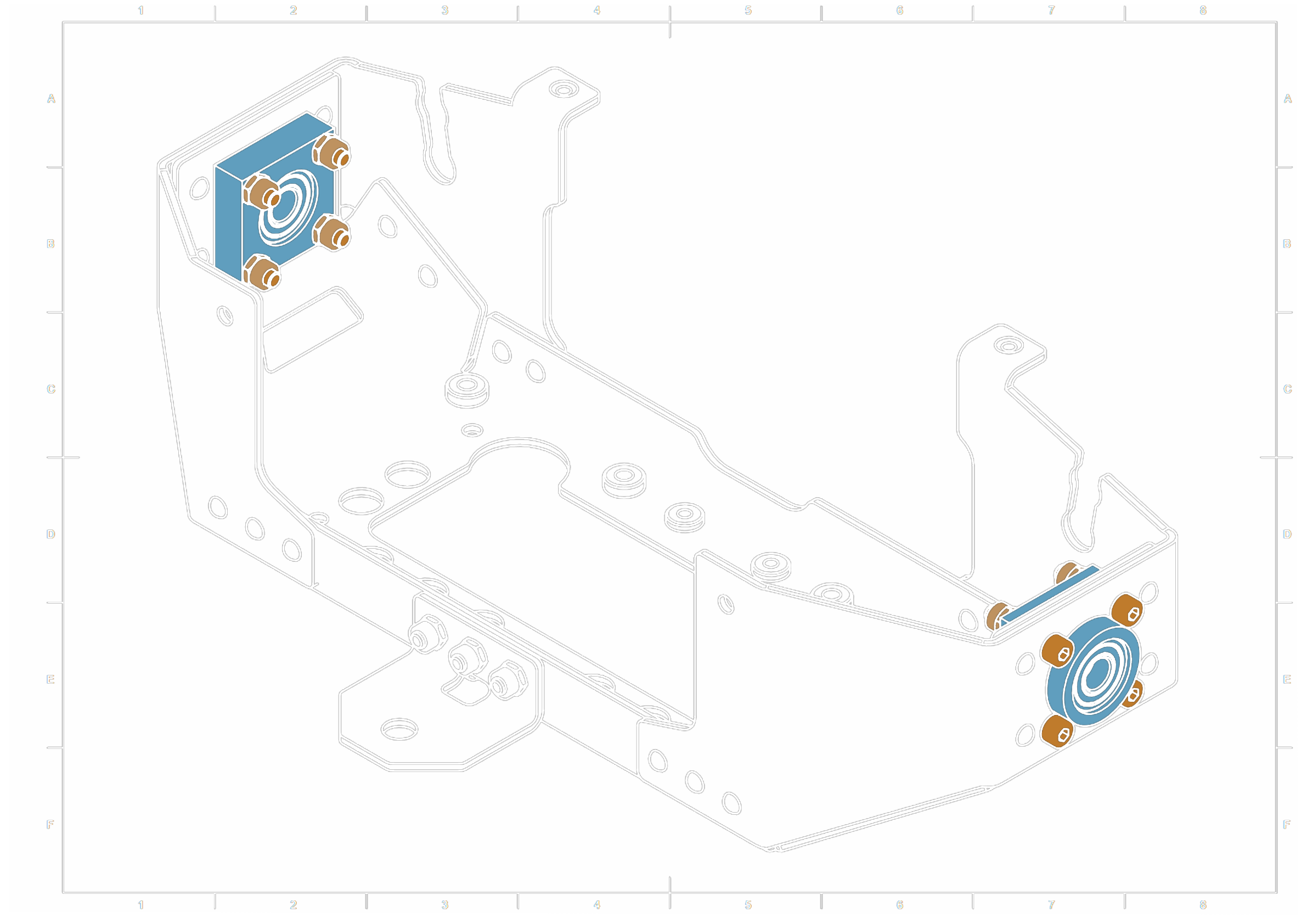 1 2 3 4 5 6 7 8

A
B
C
D
E
F

A
B
C
D
E
F

1 2 3 4 5 6 7 8